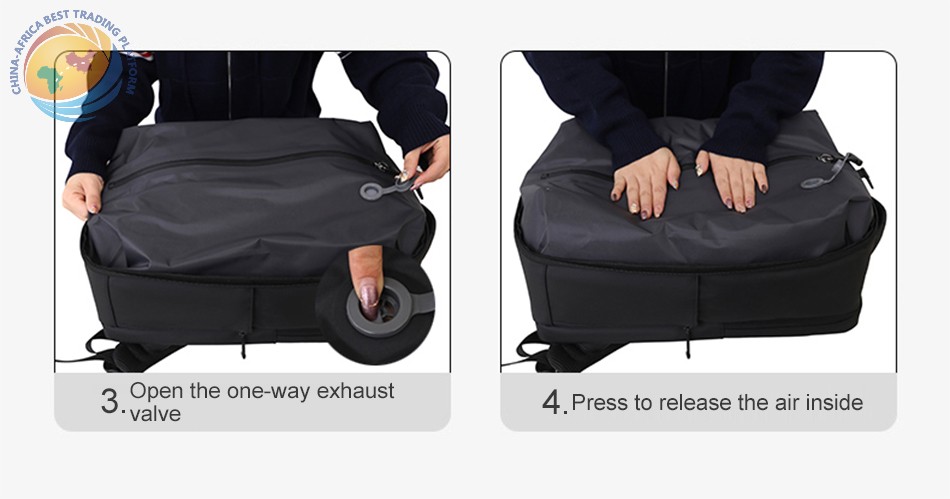 CHINA-AFRICA BEST TRADING PLATFORM

3. Open the one-way exhaust valve

4. Press to release the air inside