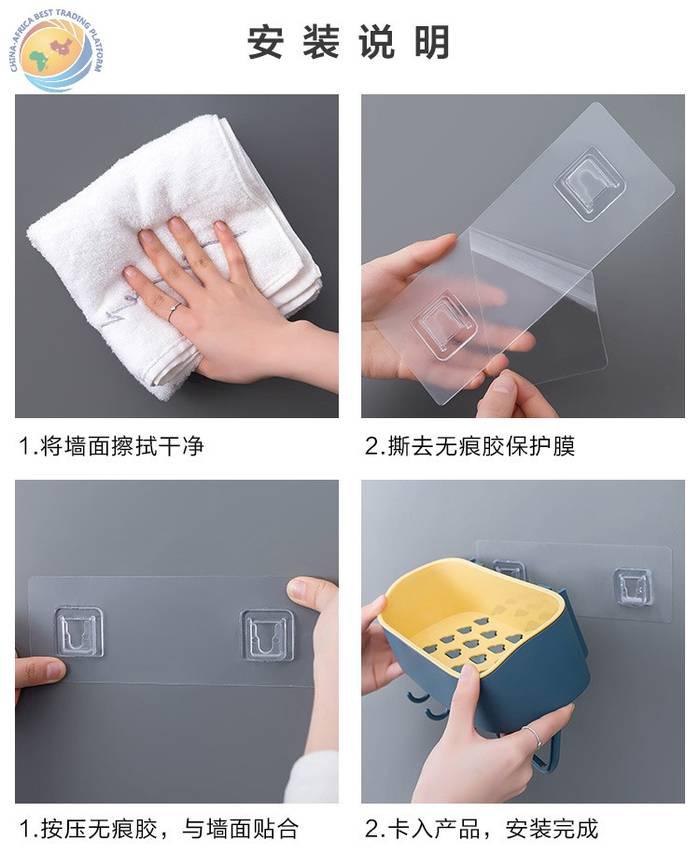 CHINA-AFRICA BEST TRADING PLATFORM

安装说明

1.将墙面擦拭干净

2.撕去无痕胶保护膜

1.按压无痕胶，与墙面贴合

2.卡入产品，安装完成